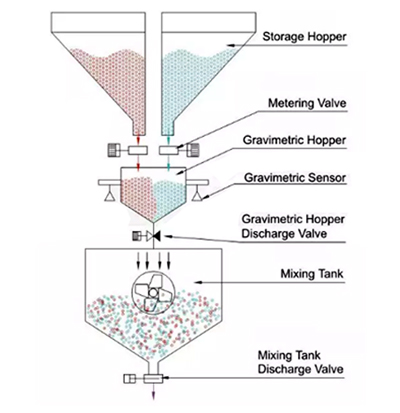 Storage Hopper

Metering Valve

Gravimetric Hopper

Gravimetric Sensor

Gravimetric Hopper
Discharge Valve

Mixing Tank

Mixing Tank
Discharge Valve